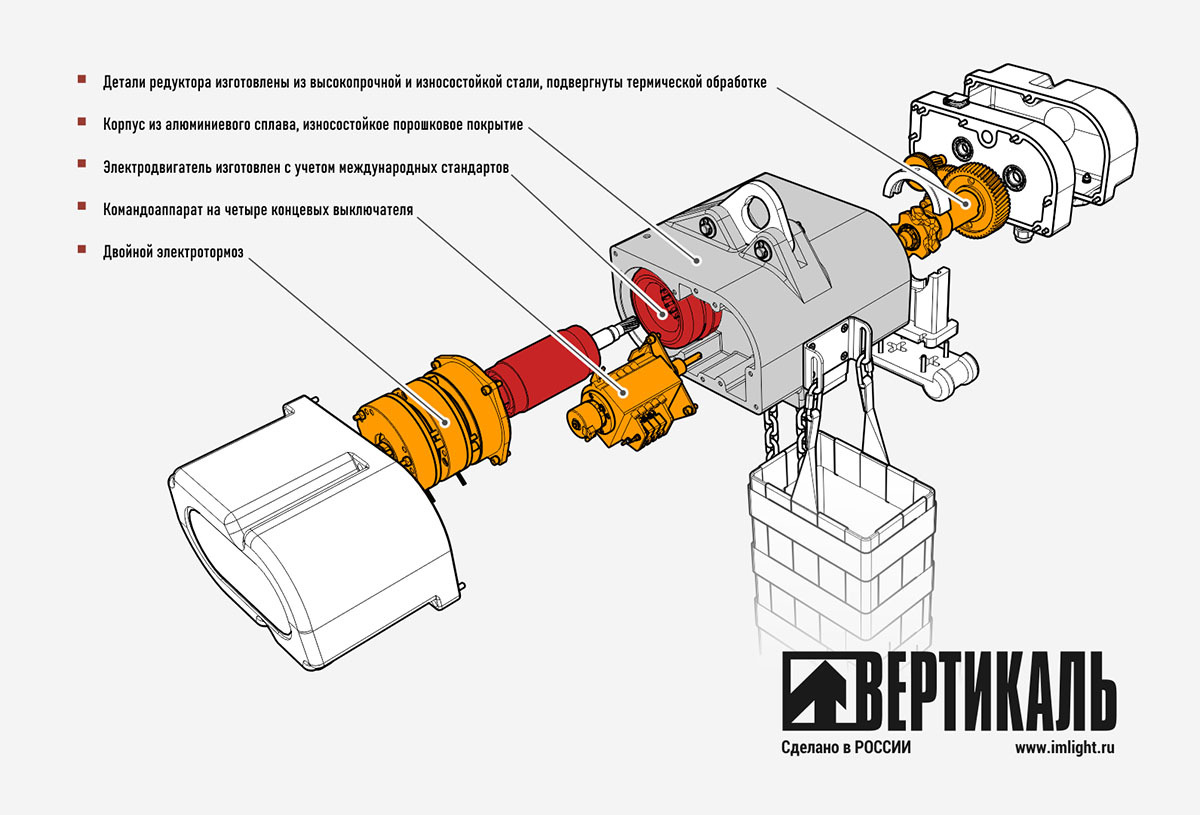 Детали редуктора изготовлены из высокопрочной и износостойкой стали, подвергнуты термической обработке

Корпус из алюминиевого сплава, износостойкое порошковое покрытие

Электродвигатель изготовлен с учетом международных стандартов

Командоаппарат на четыре концевых выключателя

Двойной электротормоз

ВЕРТИКАЛЬ

Сделано в РОССИИ

www.imlight.ru