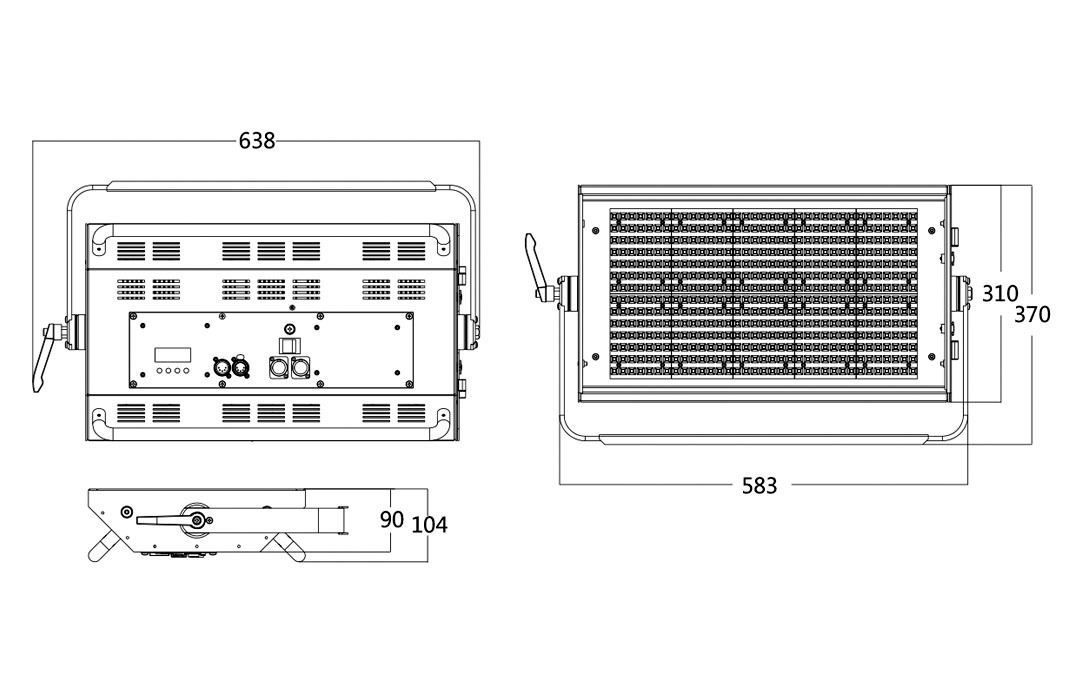 638

310
370

583

90
104