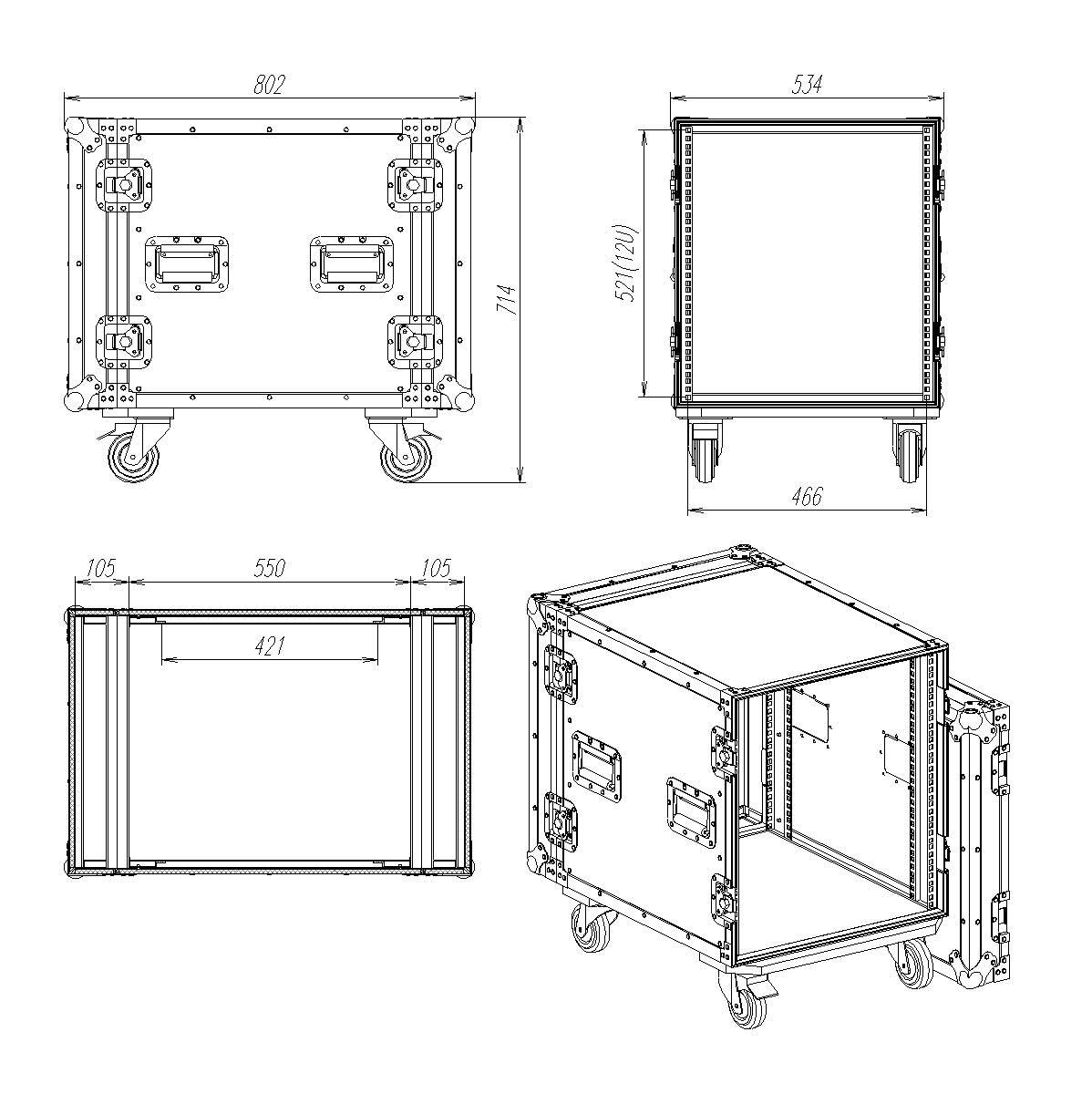 802
714
534
521(12U)
466
105
550
105
421